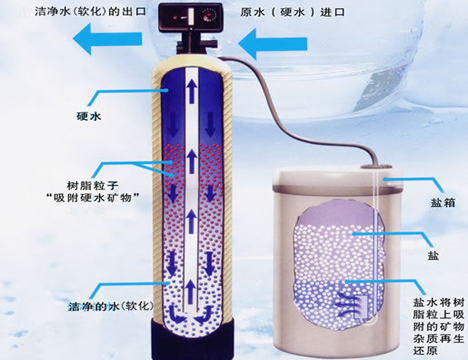 洁净水(软化)的出口

原水(硬水)进口

硬水

树脂粒子
“吸附硬水矿物”

洁净的水(软化)

盐箱

盐

盐水将树脂粒上吸附的矿物杂质再生还原